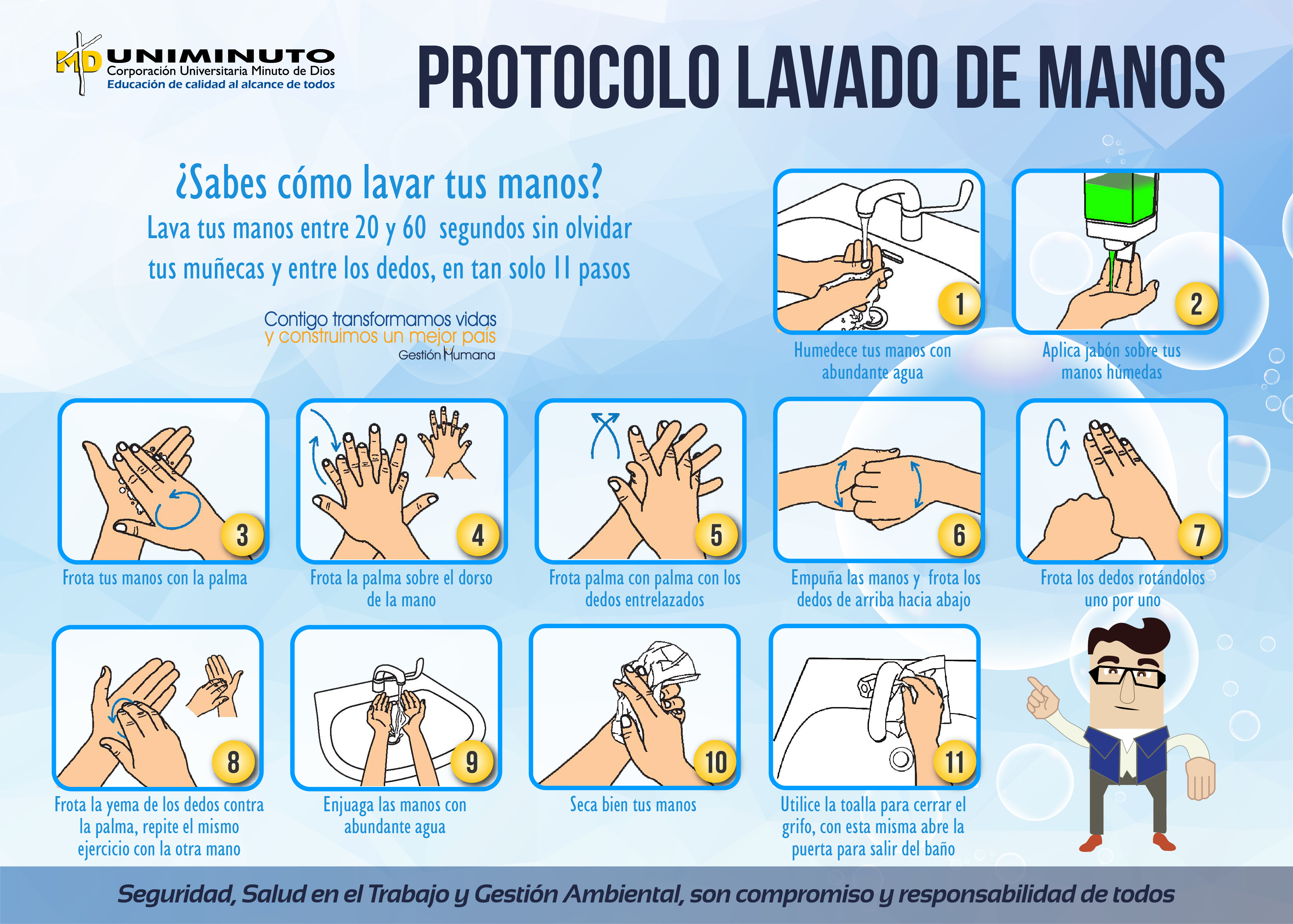 MD UNIMINUTO
Corporación Universitaria Minuto de Dios
Educación de calidad al alcance de todos

PROTOCOLO LAVADO DE MANOS

¿Sabes cómo lavar tus manos?
Lava tus manos entre 20 y 60 segundos sin olvidar tus muñecas y entre los dedos, en tan solo 11 pasos

Contigo transformamos vidas
y construimos un mejor país
Gestión Humana

1
Humedece tus manos con abundante agua

2
Aplica jabón sobre tus manos húmedas

3
Frota tus manos con la palma

4
Frota la palma sobre el dorso de la mano

5
Frota palma con palma con los dedos entrelazados

6
Empuña las manos y frota los dedos de arriba hacia abajo

7
Frota los dedos rotándolos uno por uno

8
Frota la yema de los dedos contra la palma, repite el mismo ejercicio con la otra mano

9
Enjuaga las manos con abundante agua

10
Seca bien tus manos

11
Utilice la toalla para cerrar el grifo, con esta misma abre la puerta para salir del baño

Seguridad, Salud en el Trabajo y Gestión Ambiental, son compromiso y responsabilidad de todos